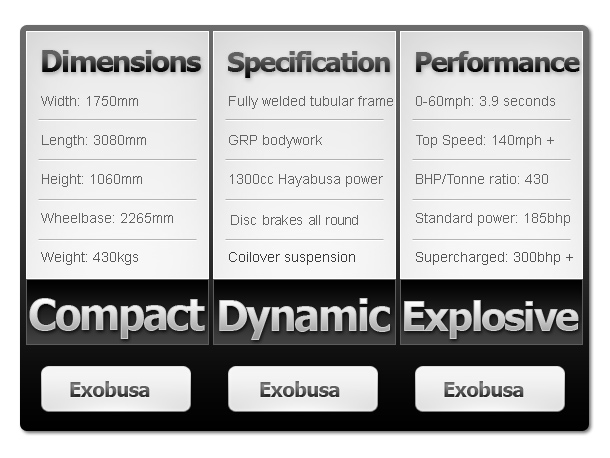 Dimensions

Width: 1750mm

Length: 3080mm

Height: 1060mm

Wheelbase: 2265mm

Weight: 430kgs

Compact

Exobusa

Specification

Fully welded tubular frame

GRP bodywork

1300cc Hayabusa power

Disc brakes all round

Coilover suspension

Dynamic

Exobusa

Performance

0-60mph: 3.9 seconds

Top Speed: 140mph +

BHP/Tonne ratio: 430

Standard power: 185bhp

Supercharged: 300bhp +

Explosive

Exobusa